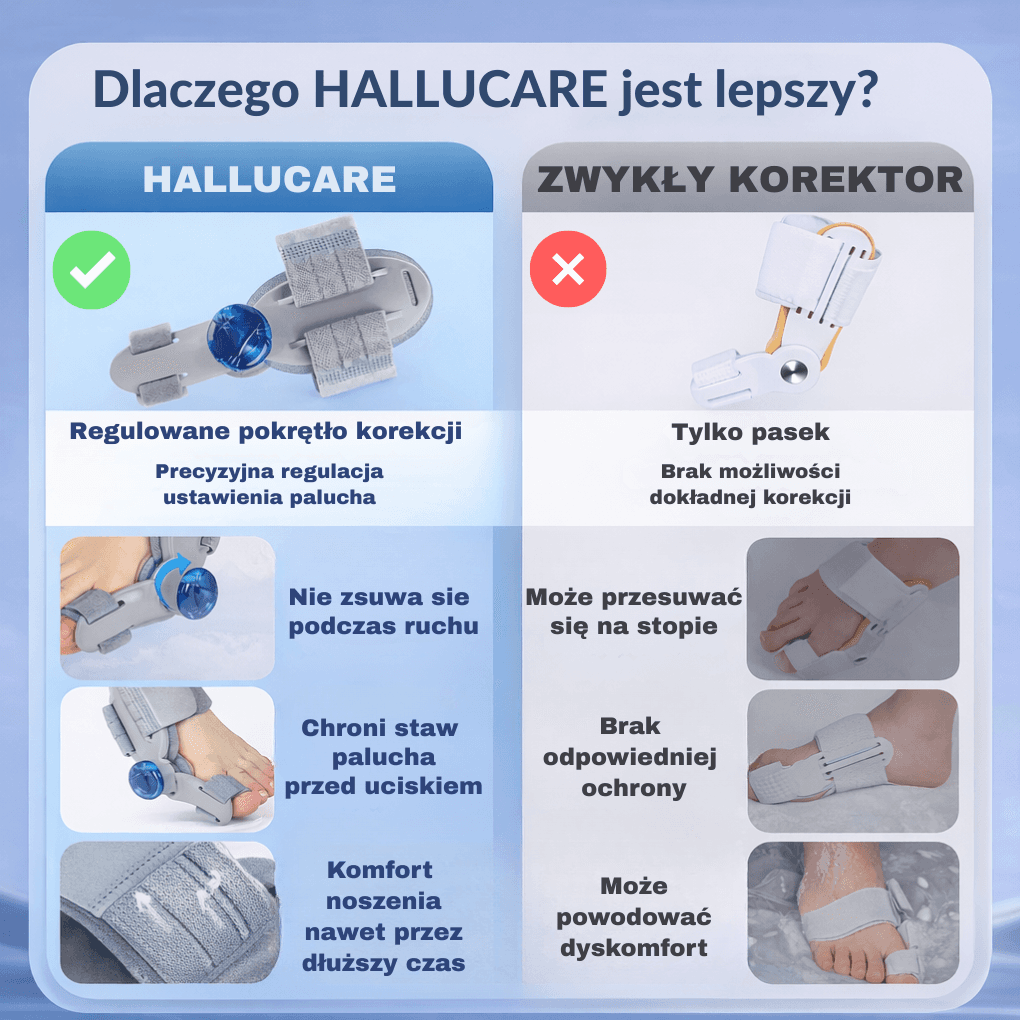 Dlaczego HALLUCARE jest lepszy?

HALLUCARE

Regulowane pokrętło korekcji

Precyzyjna regulacja ustawienia palucha

Nie zsuwa sie podczas ruchu

Chroni staw palucha przed uciskiem

Komfort noszenia nawet przez dłuższy czas

ZWYKŁY KOREKTOR

Tylko pasek

Brak możliwości dokładnej korekcji

Może przesuwać się na stopie

Brak odpowiedniej ochrony

Może powodować dyskomfort