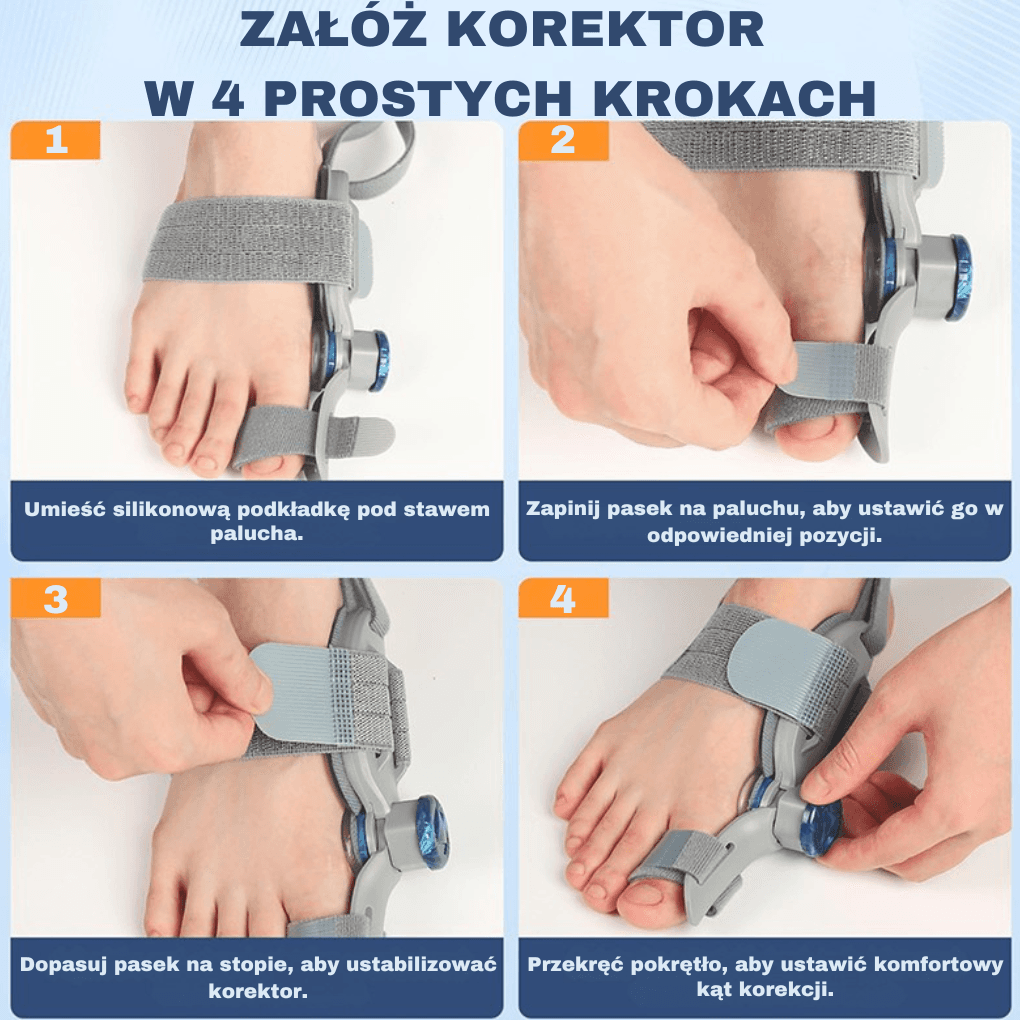 ZAŁÓŻ KOREKTOR
W 4 PROSTYCH KROKACH

1

Umieść silikonową podkładkę pod stawem palucha.

2

Zapinij pasek na paluchu, aby ustawić go w odpowiedniej pozycji.

3

Dopasuj pasek na stopie, aby ustabilizować korektor.

4

Przekręć pokrętło, aby ustawić komfortowy kąt korekcji.